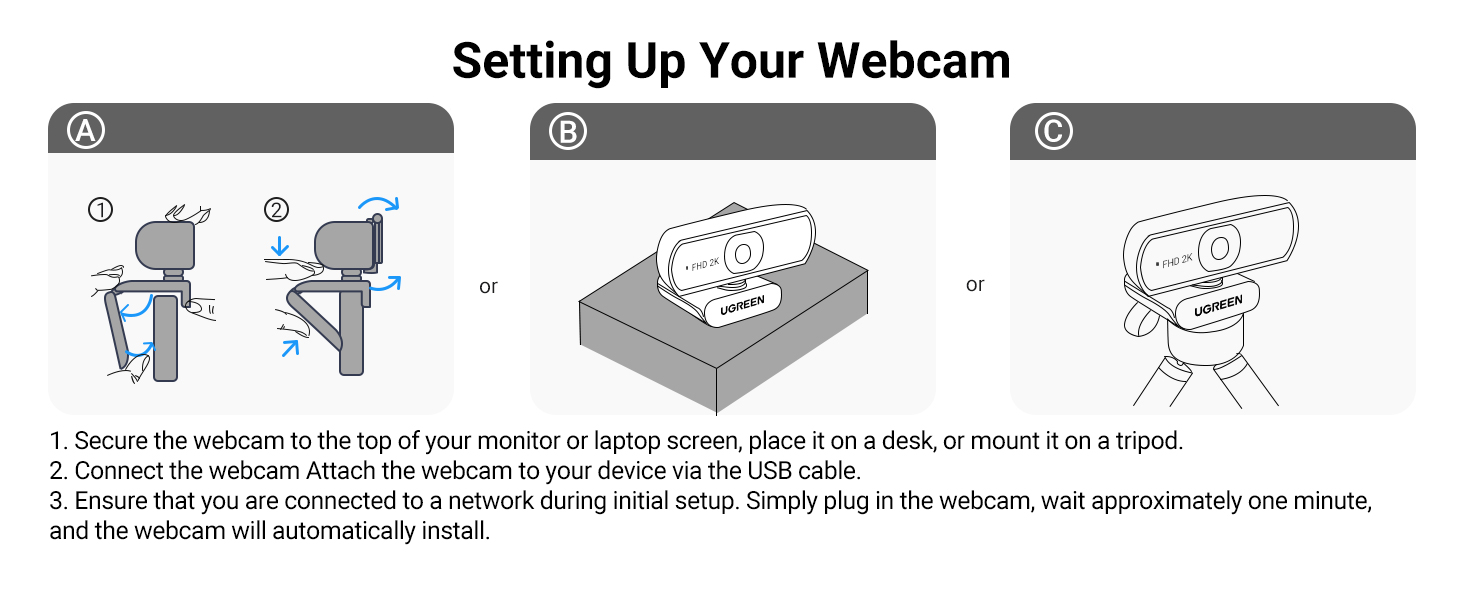 Setting Up Your Webcam

Ⓐ

① ②

or

Ⓑ

FHD 2K

UGREEN

or

Ⓒ

FHD 2K

UGREEN

1. Secure the webcam to the top of your monitor or laptop screen, place it on a desk, or mount it on a tripod.
2. Connect the webcam Attach the webcam to your device via the USB cable.
3. Ensure that you are connected to a network during initial setup. Simply plug in the webcam, wait approximately one minute, and the webcam will automatically install.