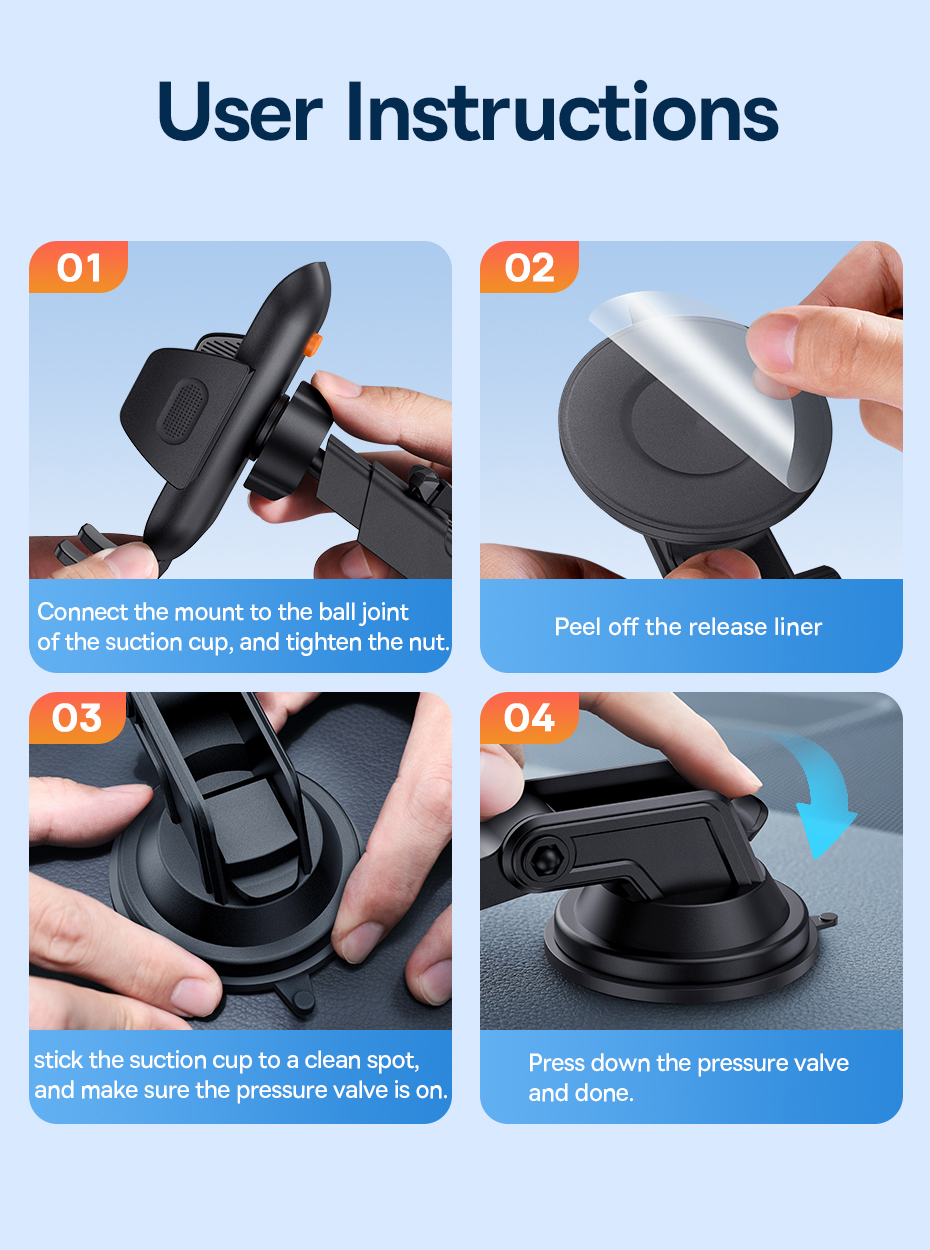 User Instructions

01

Connect the mount to the ball joint of the suction cup, and tighten the nut.

02

Peel off the release liner

03

stick the suction cup to a clean spot, and make sure the pressure valve is on.

04

Press down the pressure valve and done.